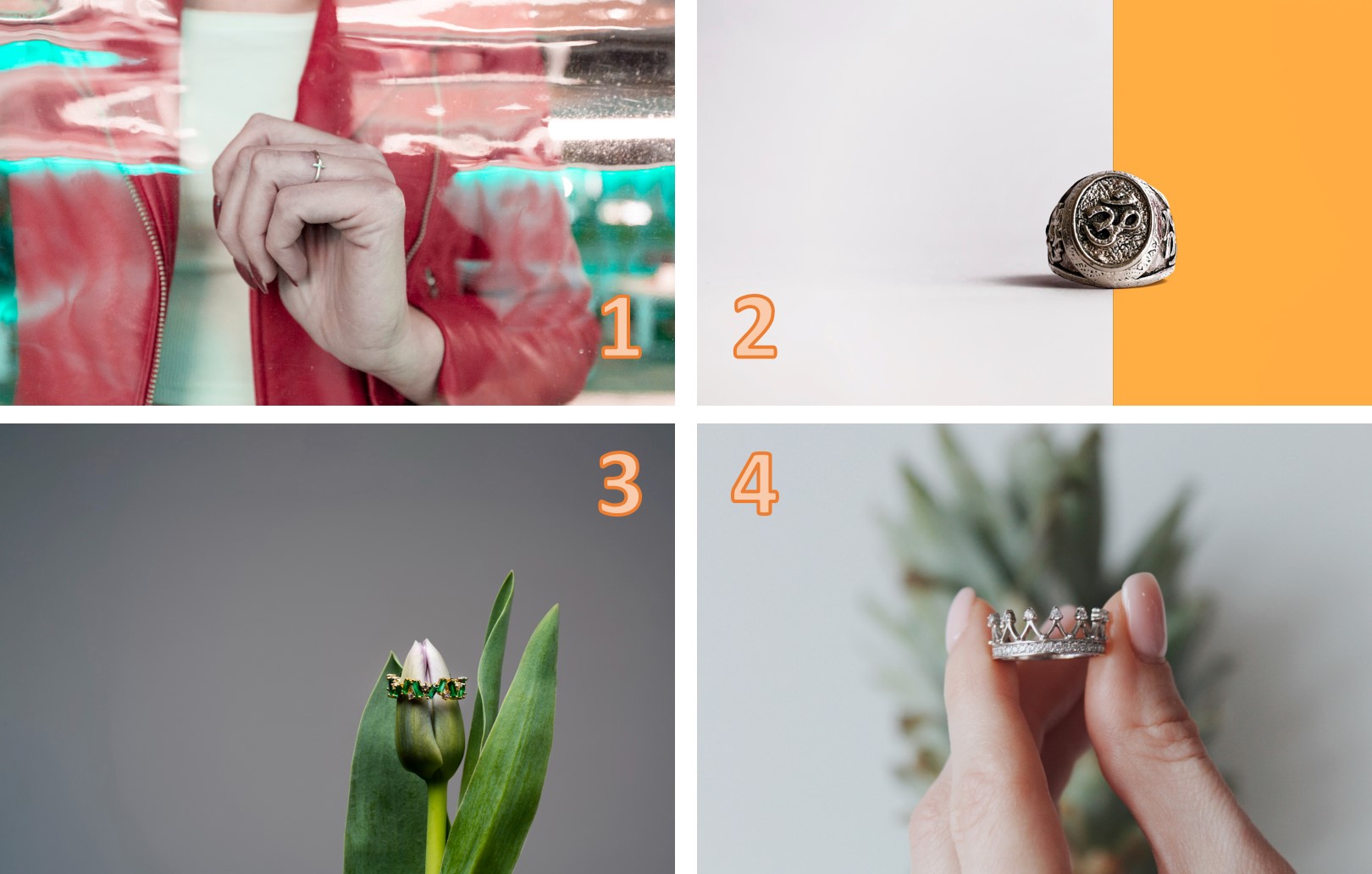 1

2

3

4