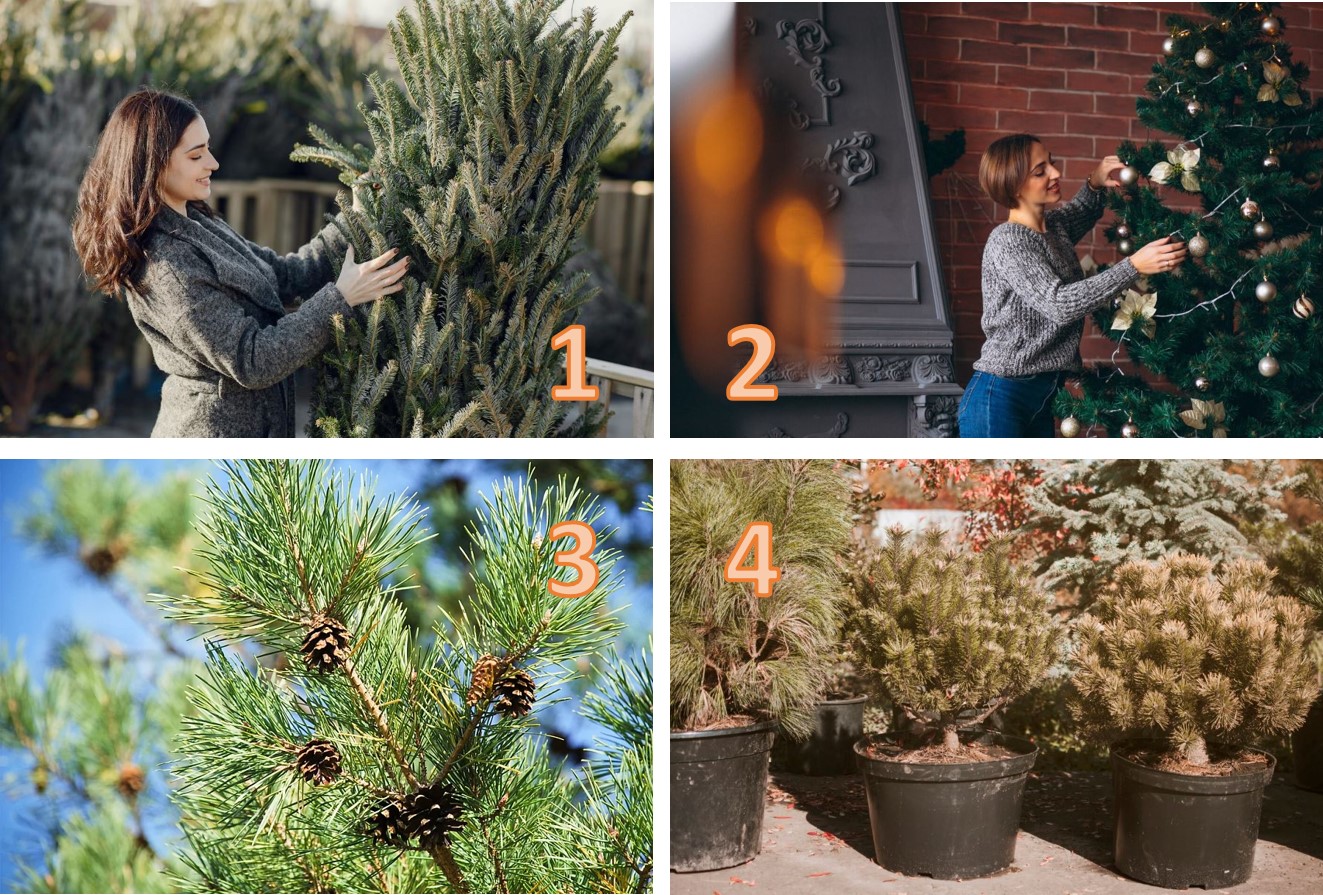 1

2

3

4